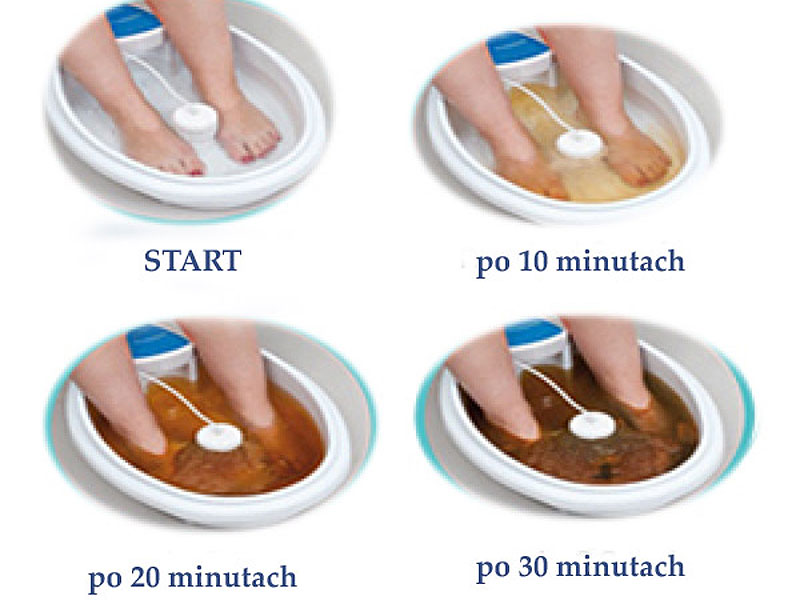 START

po 10 minutach

po 20 minutach

po 30 minutach